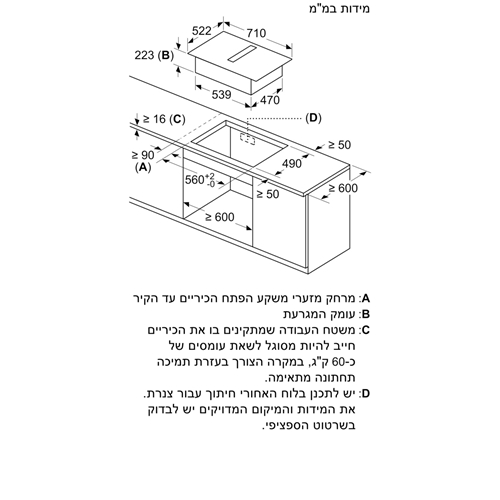 מידות במ"מ

522
710
223 (B)
539
470
≥ 16 (C)
(D)
≥ 50
≥ 90
(A)
490
$560^{+2}_{-0}$
≥ 50
≥ 600
≥ 600

A: מרחק מזערי משקע הפתח הכיריים עד הקיר
B: עומק המגרעת
C: משטח העבודה שמתקינים בו את הכיריים חייב להיות מסוגל לשאת עומסים של כ-60 ק"ג, במקרה הצורך בעזרת תמיכה תחתונה מתאימה.
D: יש לתכנן בלוח האחורי חיתוך עבור צנרת. את המידות והמיקום המדויקים יש לבדוק בשרטוט הספציפי.