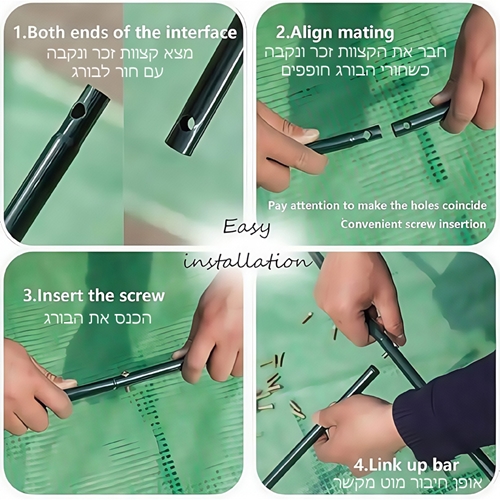 1.Both ends of the interface
מצא קצוות זכר ונקבה
עם חור לבורג

2.Align mating
חבר את הקצוות זכר ונקבה
כשחורי הבורג חופפים

Pay attention to make the holes coincide
Convenient screw insertion

Easy
installation

3.Insert the screw
הכנס את הבורג

4.Link up bar
אופן חיבור מוט מקשר