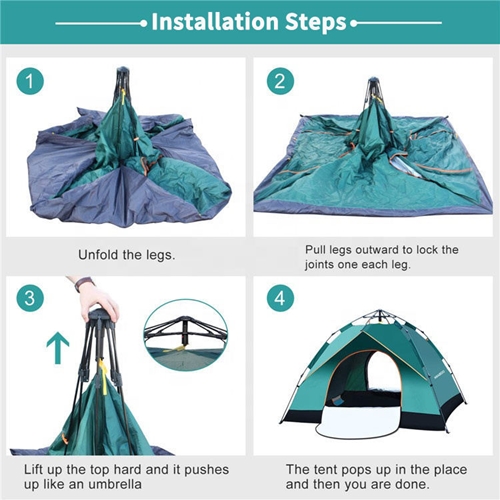 Installation Steps

1

Unfold the legs.

2

Pull legs outward to lock the joints one each leg.

3

Lift up the top hard and it pushes up like an umbrella

4

The tent pops up in the place and then you are done.